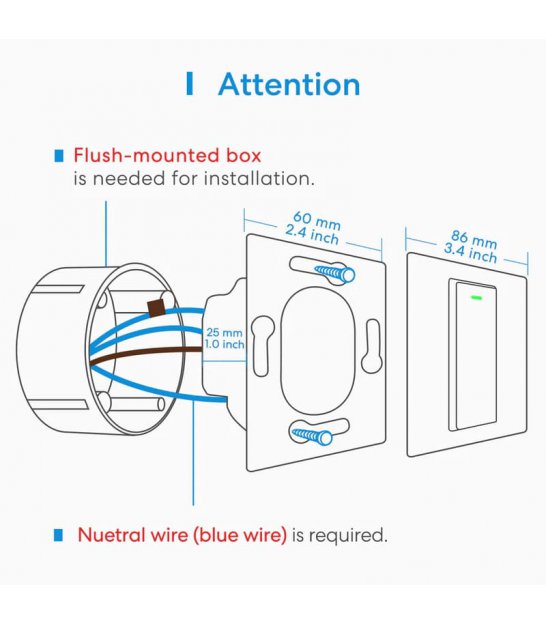 Attention

Flush-mounted box is needed for installation.

60 mm
2.4 inch

86 mm
3.4 inch

25 mm
1.0 inch

Nuetral wire (blue wire) is required.